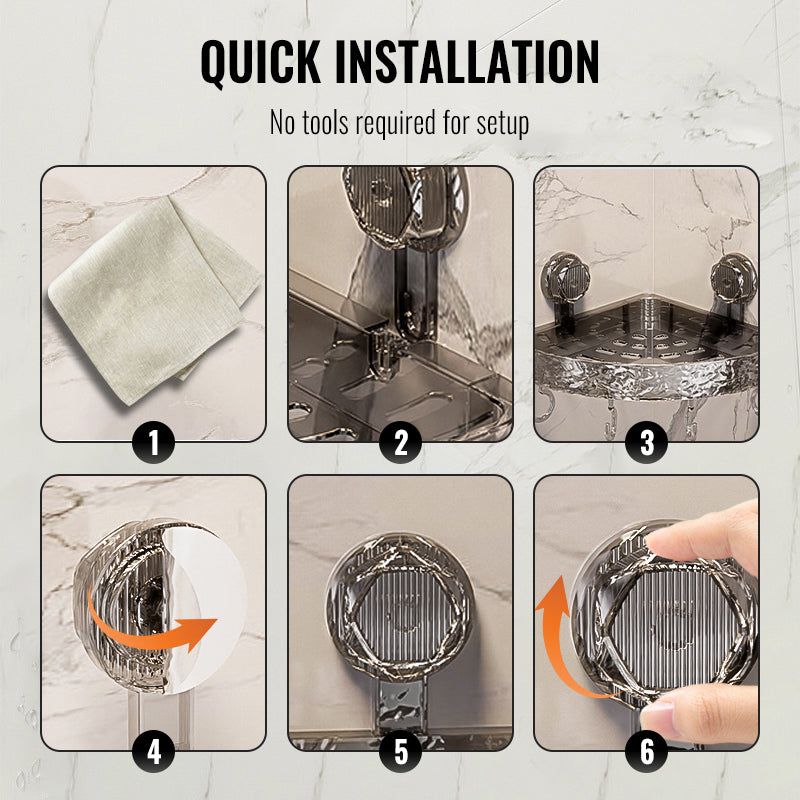 QUICK INSTALLATION

No tools required for setup

1

2

3

4

5

6